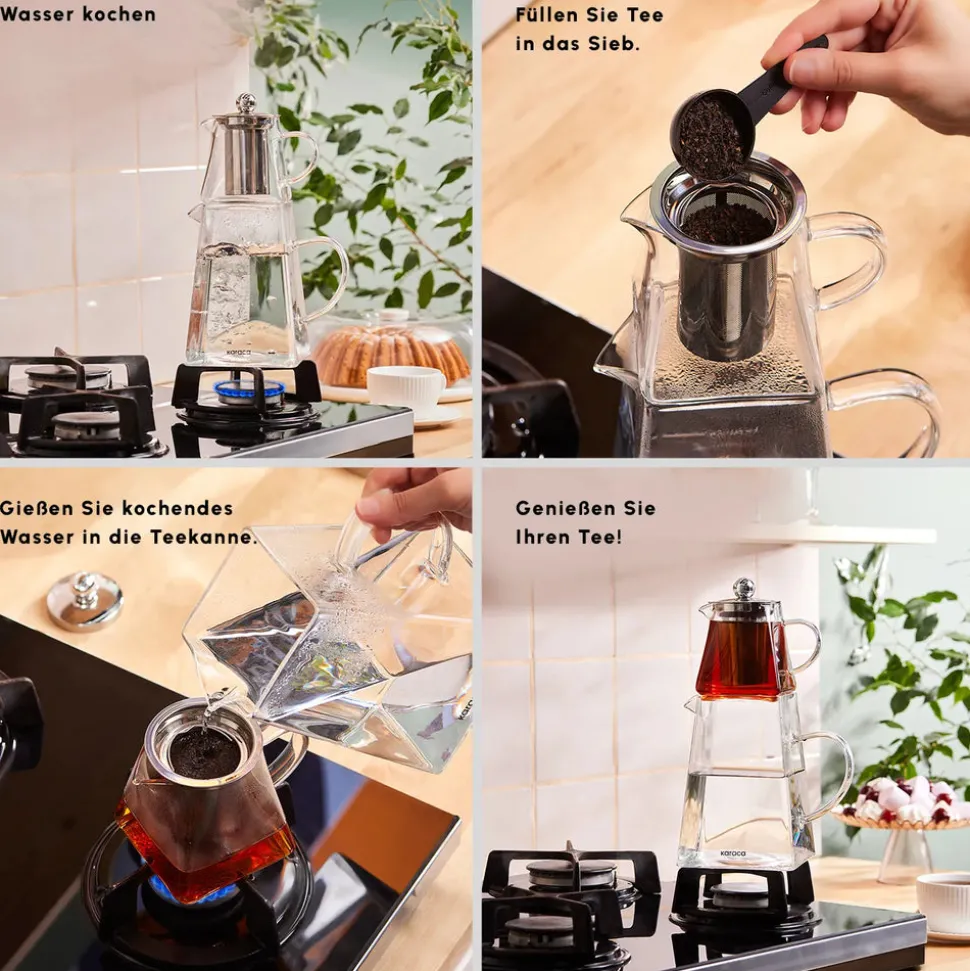 Wasser kochen

karaca

Füllen Sie Tee in das Sieb.

Gießen Sie kochendes Wasser in die Teekanne.

Genießen Sie Ihren Tee!

karaca