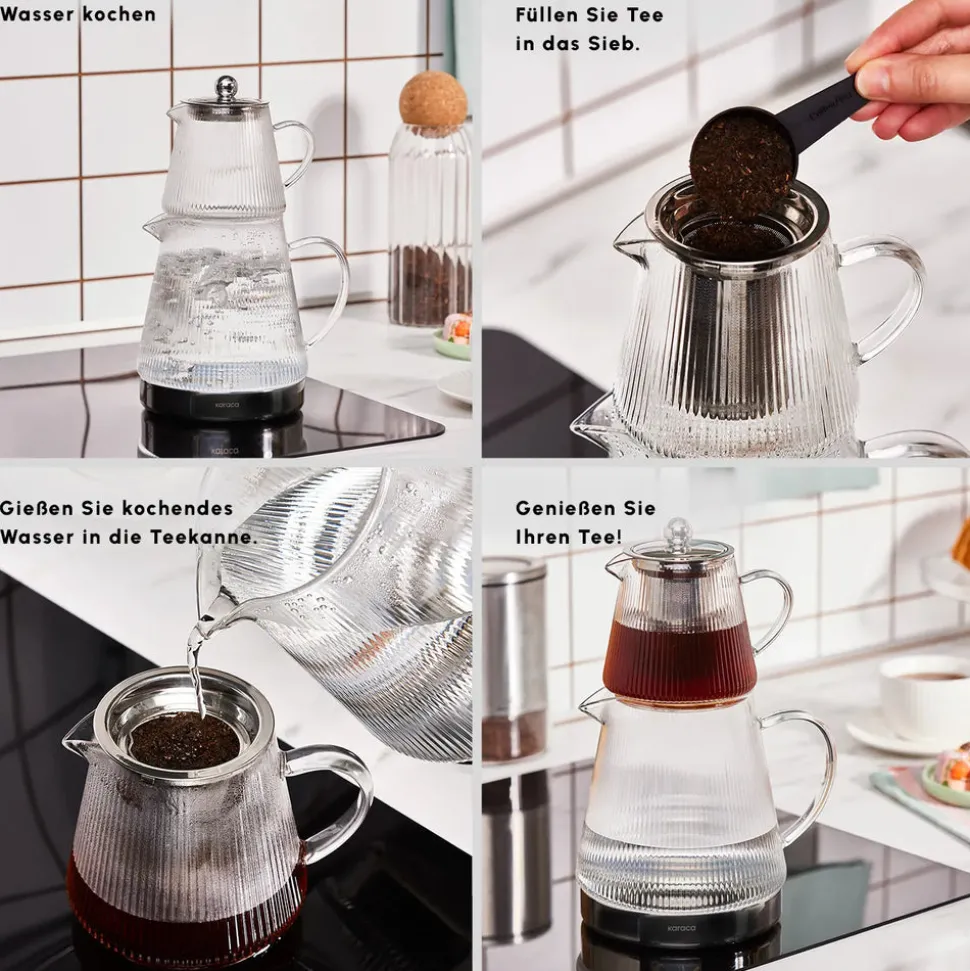 Wasser kochen

karaca

Füllen Sie Tee in das Sieb.

Gießen Sie kochendes Wasser in die Teekanne.

Genießen Sie Ihren Tee!

karaca