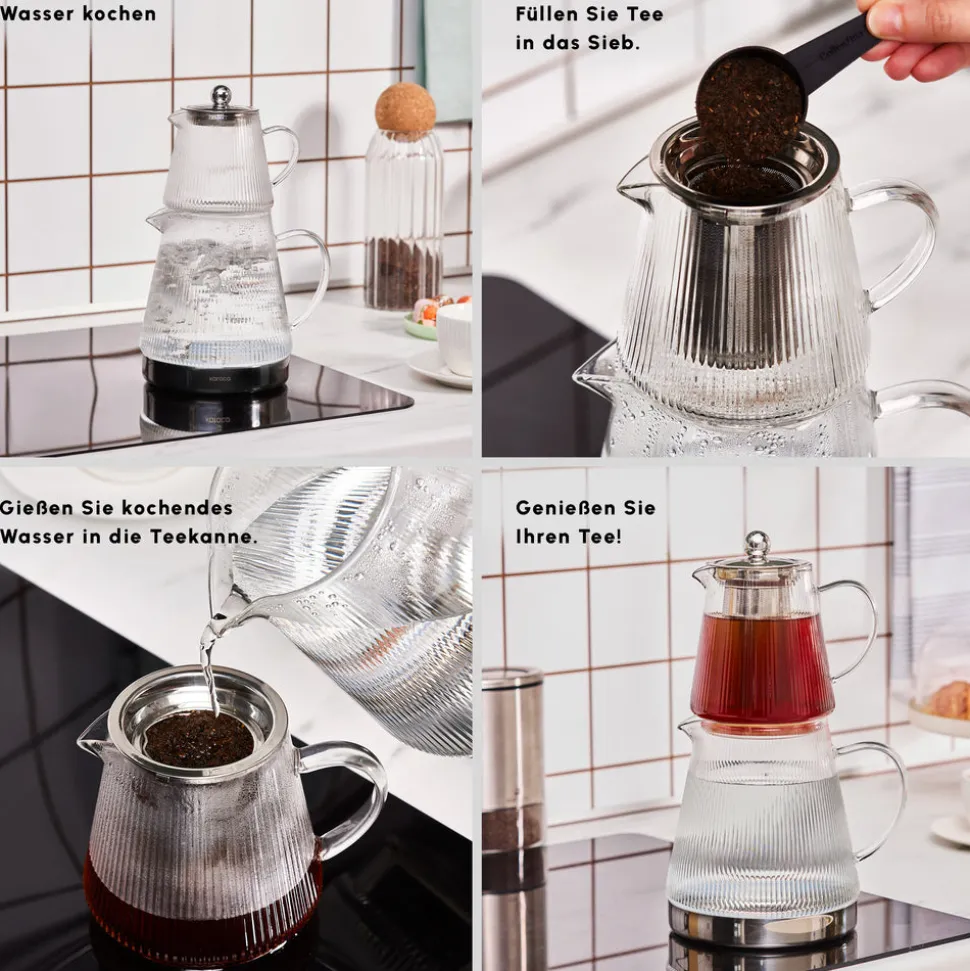 Wasser kochen

Füllen Sie Tee in das Sieb.

Gießen Sie kochendes Wasser in die Teekanne.

Genießen Sie Ihren Tee!