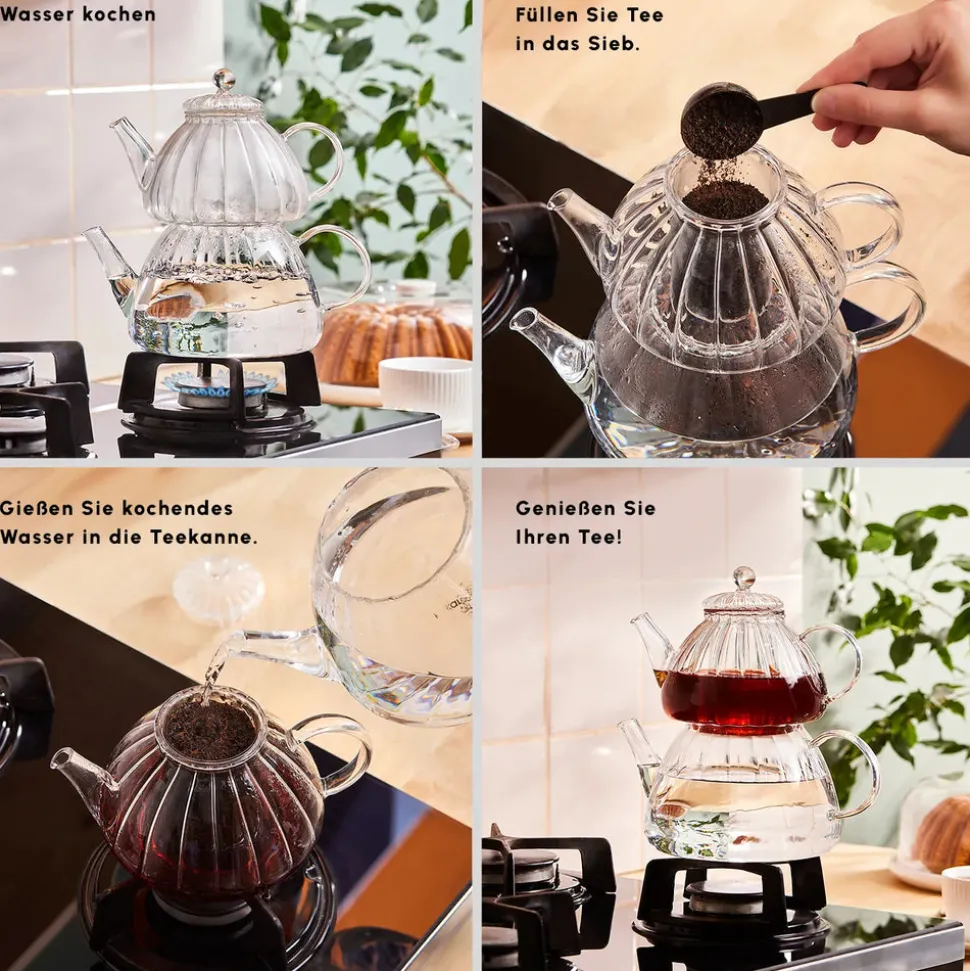 Wasser kochen

Füllen Sie Tee in das Sieb.

Gießen Sie kochendes Wasser in die Teekanne.

Genießen Sie Ihren Tee!